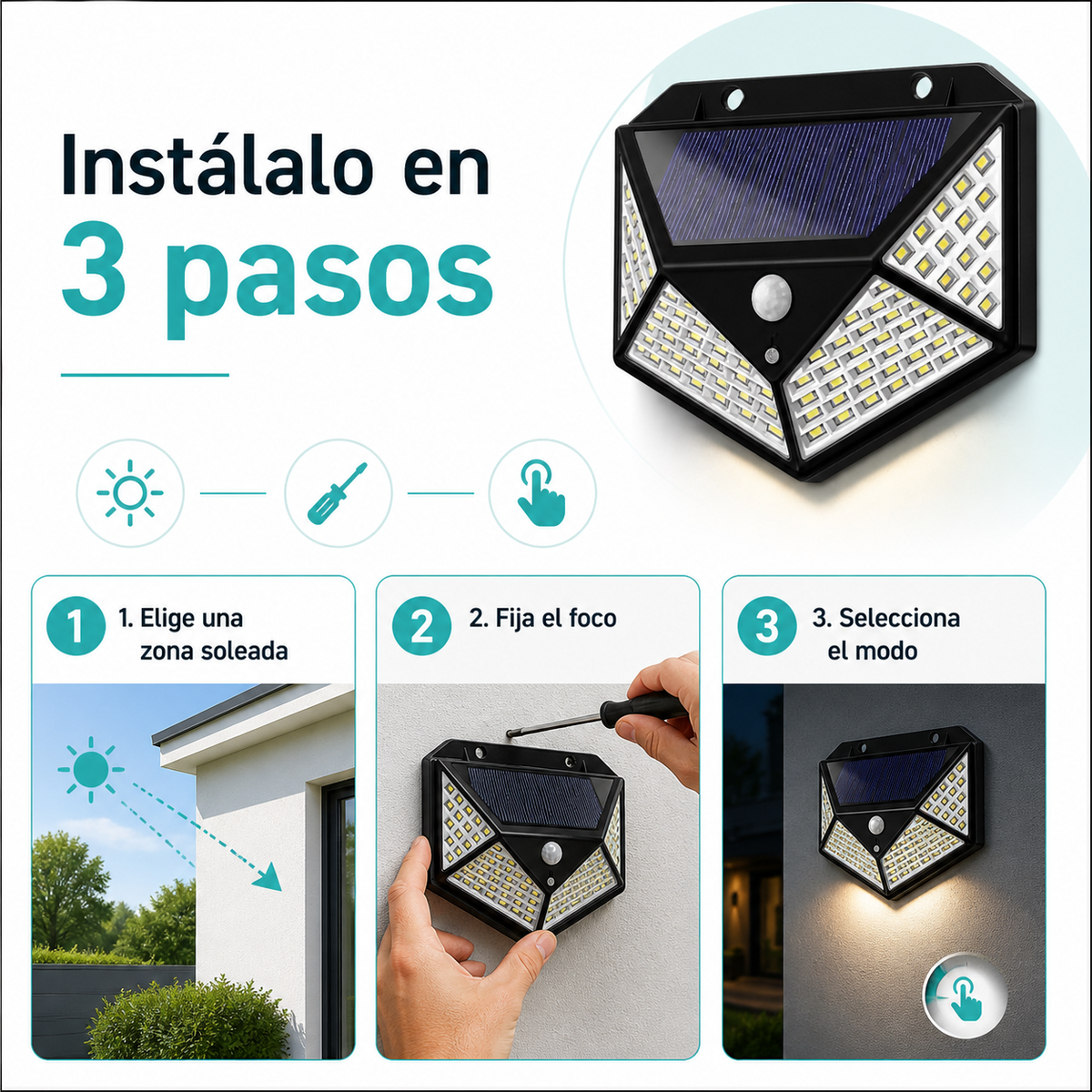 Instálalo en
3 pasos

1
1. Elige una zona soleada

2
2. Fija el foco

3
3. Selecciona el modo